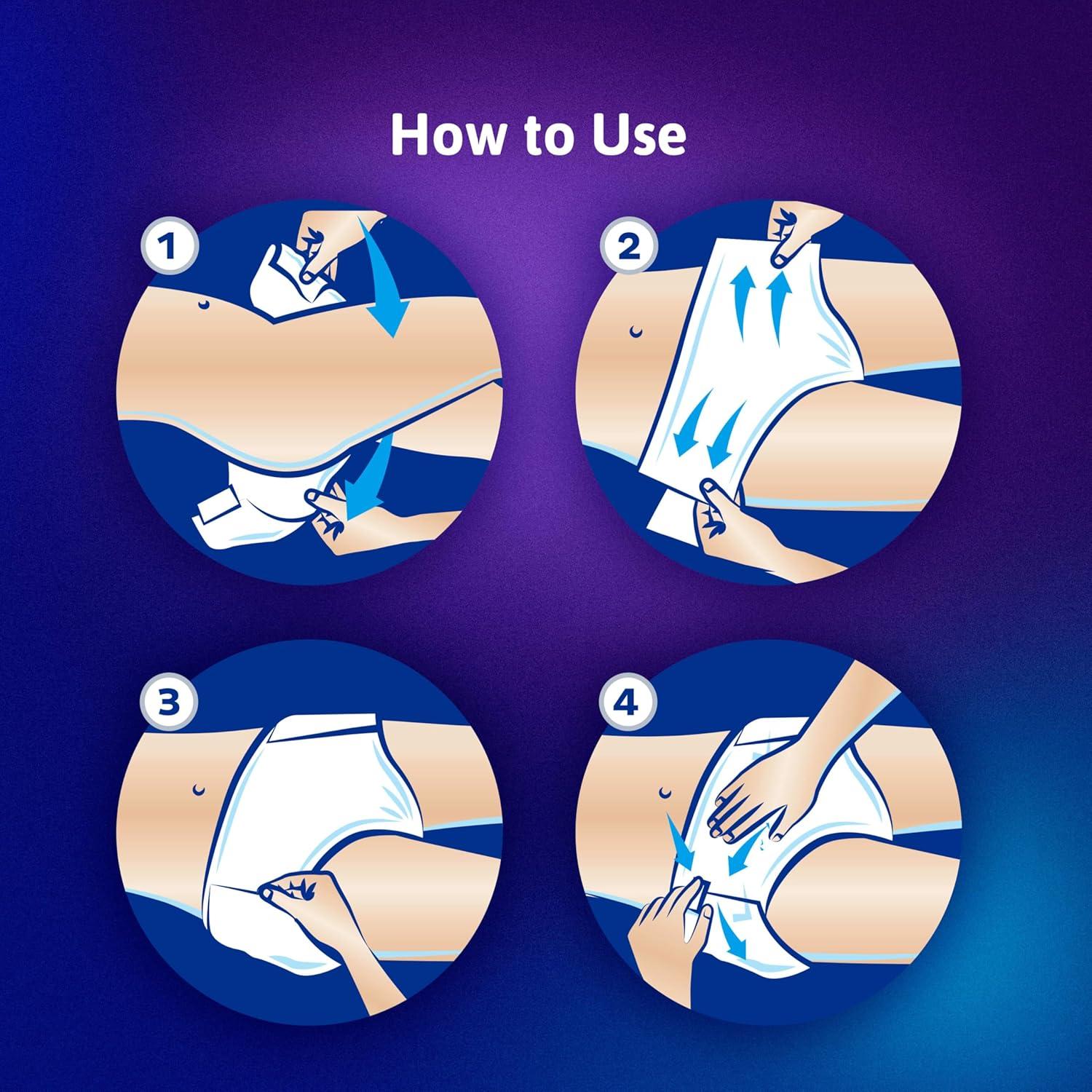 How to Use

1

2

3

4